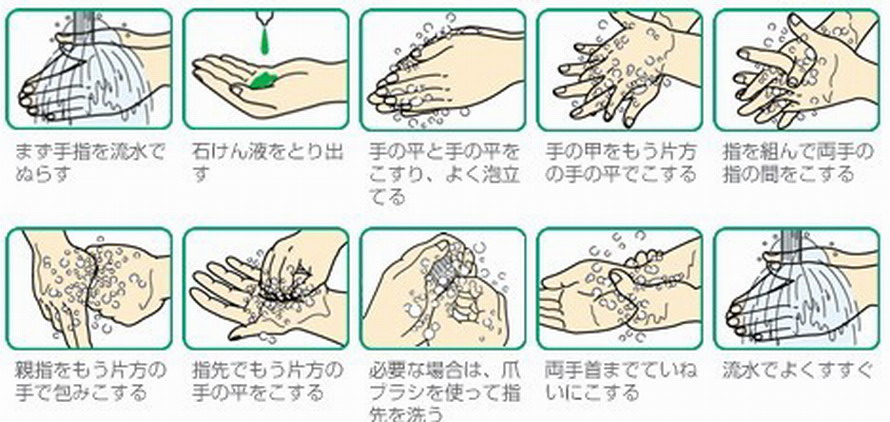 まず手指を流水でぬらす

石けん液をとり出す

手の平と手の平をこすり、よく泡立てる

手の甲をもう片方の手の平でこする

指を組んで両手の指の間をこする

親指をもう片方の手で包みこする

指先でもう片方の手の平をこする

必要な場合は、爪ブラシを使って指先を洗う

両手首までていねいにこする

流水でよくすすぐ